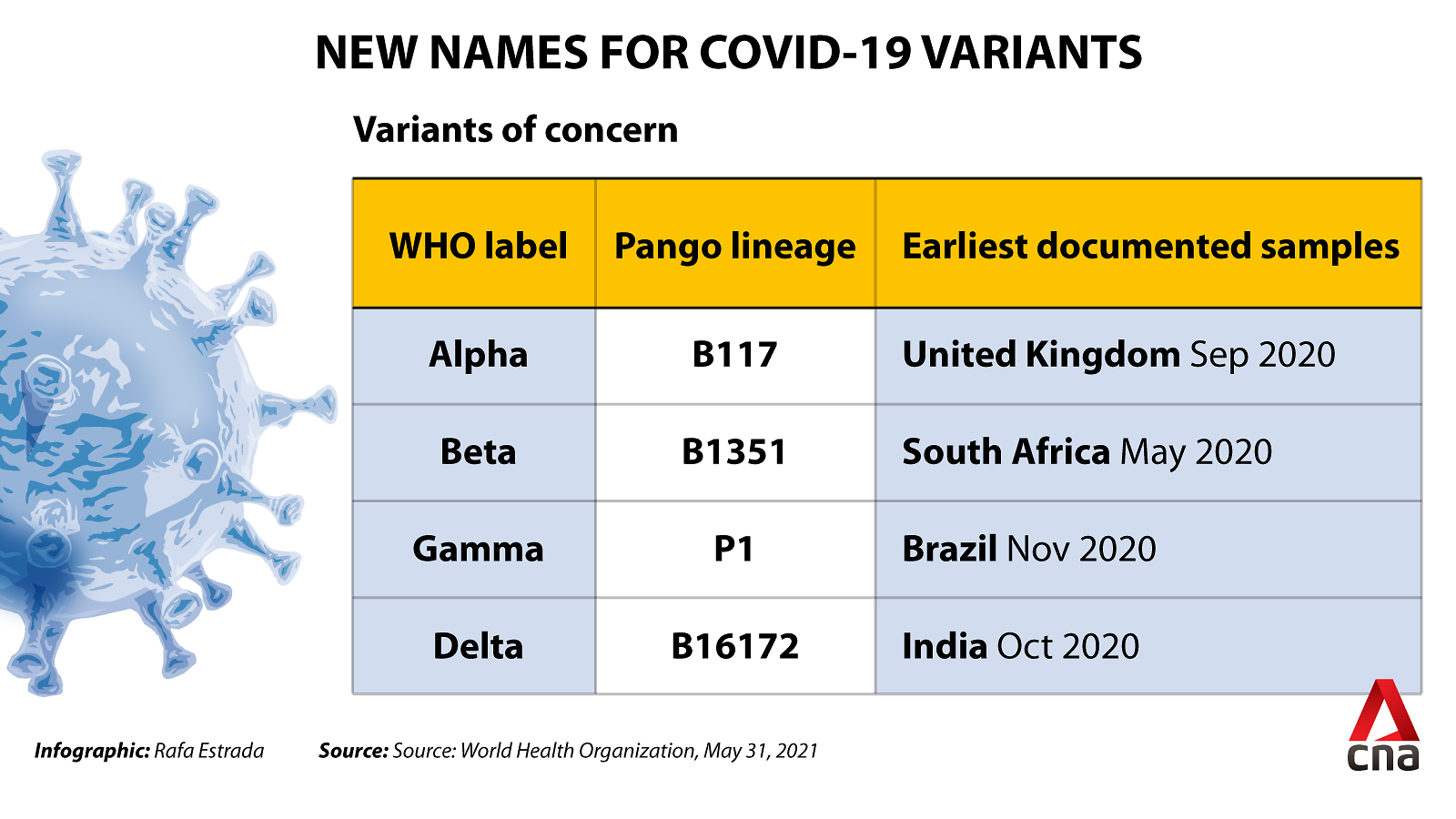 NEW NAMES FOR COVID-19 VARIANTS

Variants of concern

| WHO label | Pango lineage | Earliest documented samples |
|---|---|---|
| Alpha | B117 | United Kingdom Sep 2020 |
| Beta | B1351 | South Africa May 2020 |
| Gamma | P1 | Brazil Nov 2020 |
| Delta | B16172 | India Oct 2020 |

Infographic: Rafa Estrada

Source: Source: World Health Organization, May 31, 2021

cna